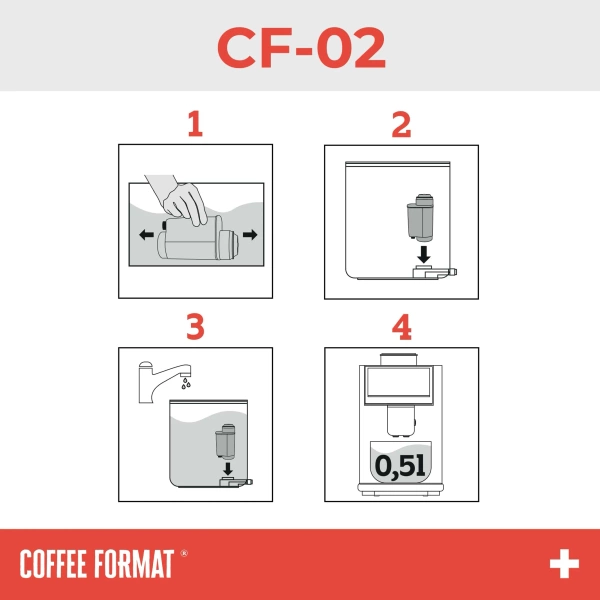 CF-02

1

2

3

4

0,5l

COFFEE FORMAT ®